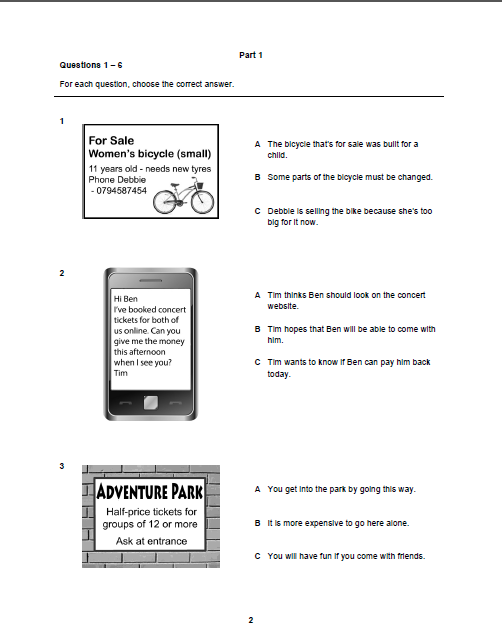 Part 1

Questions 1 – 6

For each question, choose the correct answer.

1

For Sale
Women's bicycle (small)
11 years old - needs new tyres
Phone Debbie
- 0794587454

A The bicycle that's for sale was built for a child.

B Some parts of the bicycle must be changed.

C Debbie is selling the bike because she's too big for it now.

2

Hi Ben
I've booked concert tickets for both of us online. Can you give me the money this afternoon when I see you?
Tim

A Tim thinks Ben should look on the concert website.

B Tim hopes that Ben will be able to come with him.

C Tim wants to know if Ben can pay him back today.

3

ADVENTURE PARK
Half-price tickets for groups of 12 or more
Ask at entrance

A You get into the park by going this way.

B It is more expensive to go here alone.

C You will have fun if you come with friends.

2