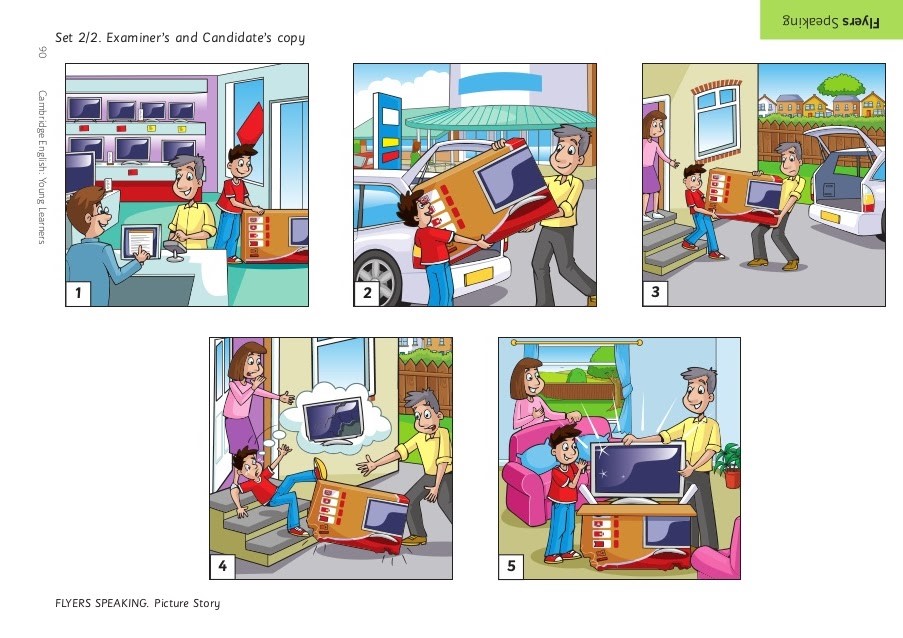 Flyers Speaking

Set 2/2. Examiner's and Candidate's copy

90 Cambridge English: Young Learners

1

2

3

4

5

FLYERS SPEAKING. Picture Story